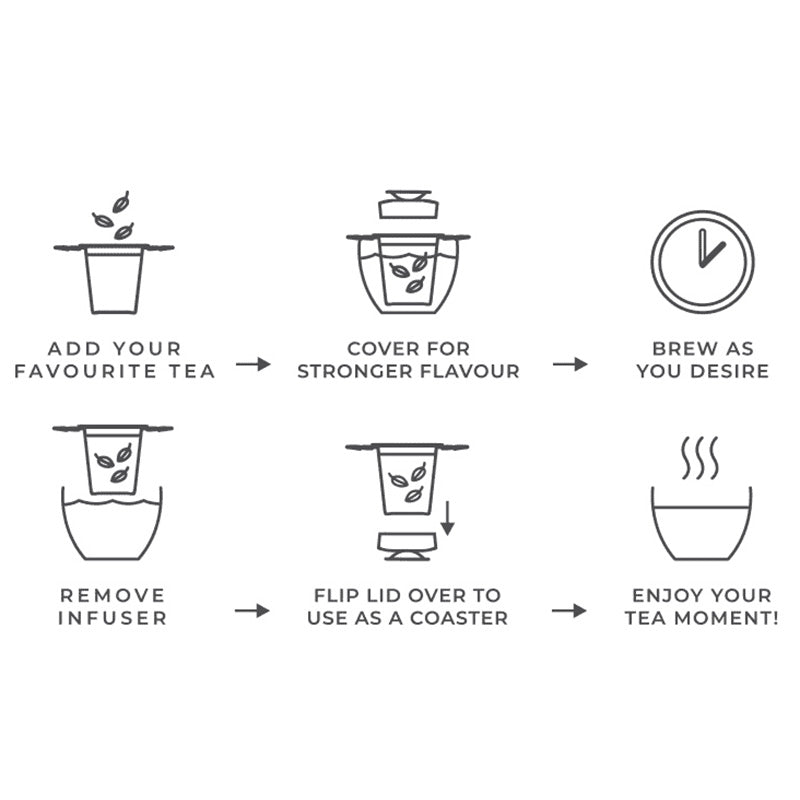 ADD YOUR FAVOURITE TEA

COVER FOR STRONGER FLAVOUR

BREW AS YOU DESIRE

REMOVE INFUSER

FLIP LID OVER TO USE AS A COASTER

ENJOY YOUR TEA MOMENT!